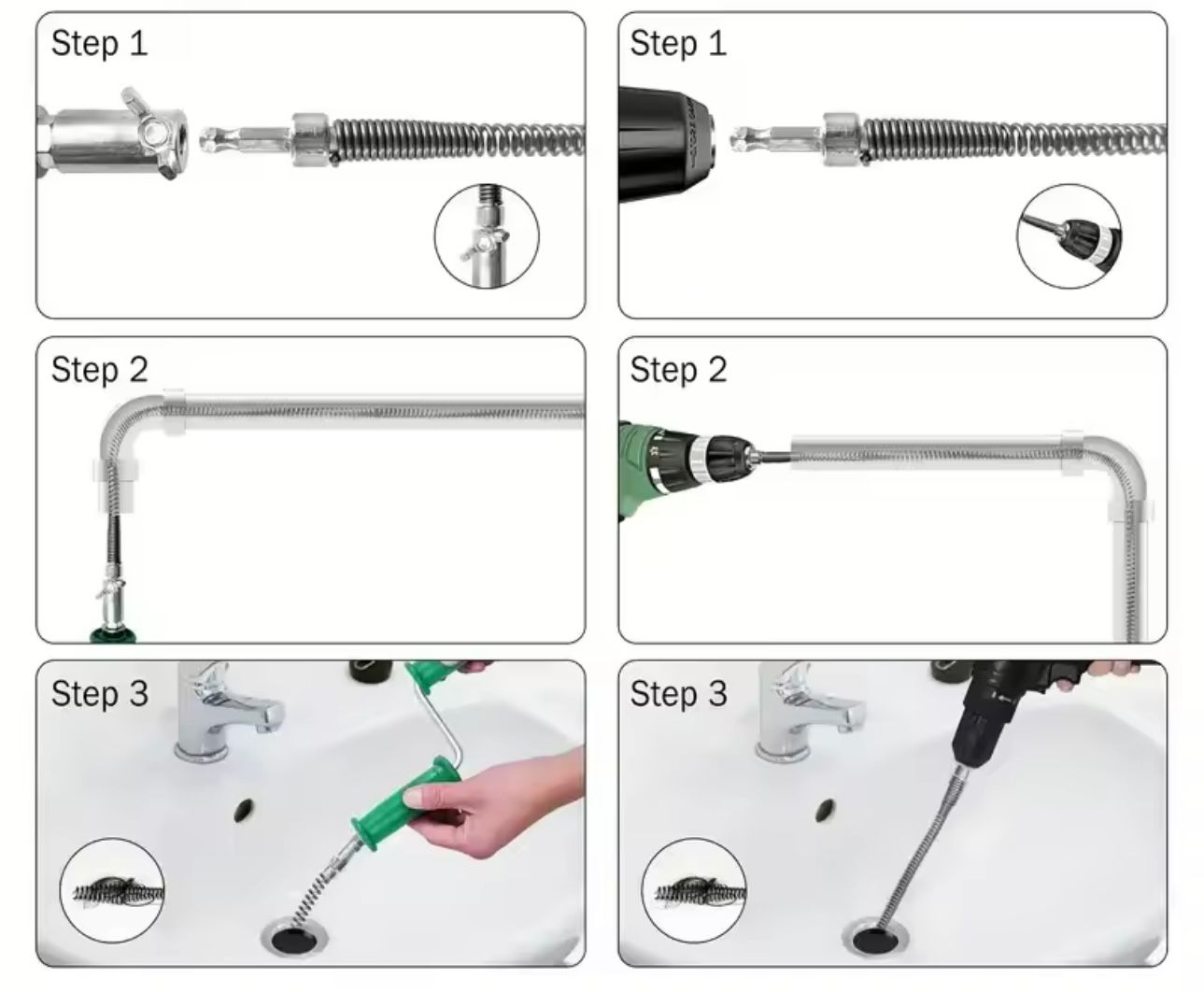 Step 1

Step 2

Step 3

Step 1

Step 2

Step 3